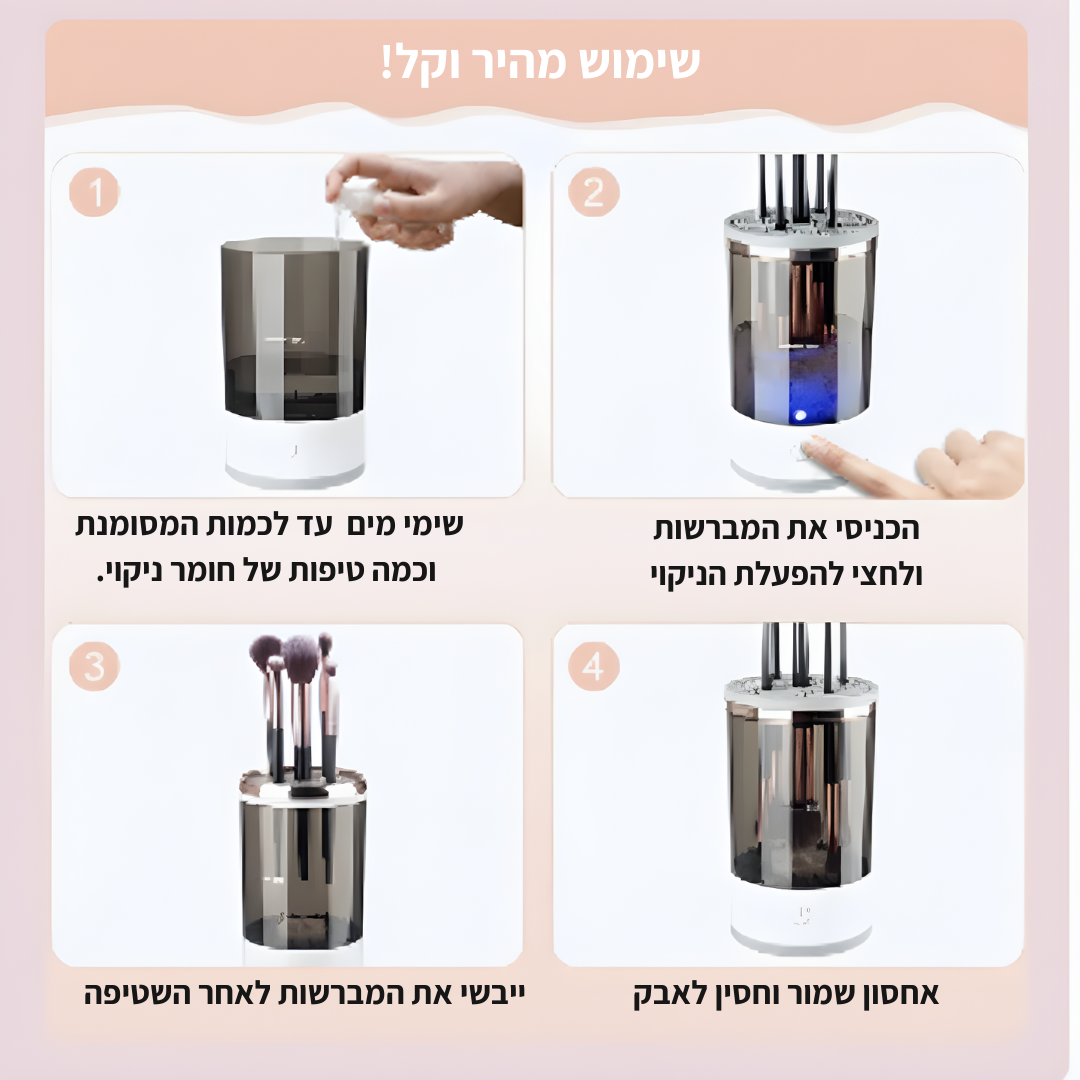 שימוש מהיר וקל!

1

שימי מים עד לכמות המסומנת וכמה טיפות של חומר ניקוי.

2

הכניסי את המברשות ולחצי להפעלת הניקוי

3

ייבשי את המברשות לאחר השטיפה

4

אחסון שמור וחסין לאבק